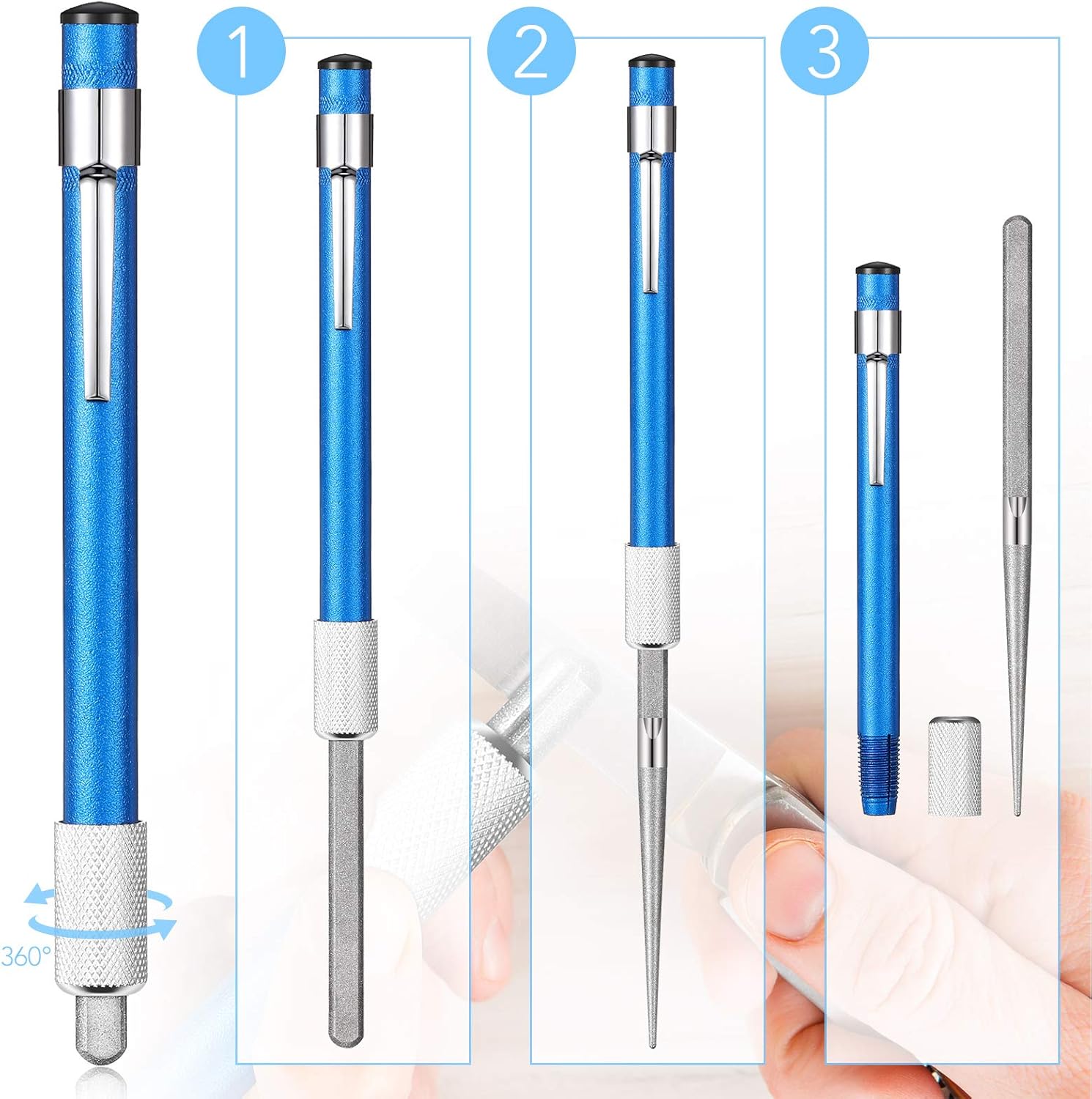 1

2

3

360°