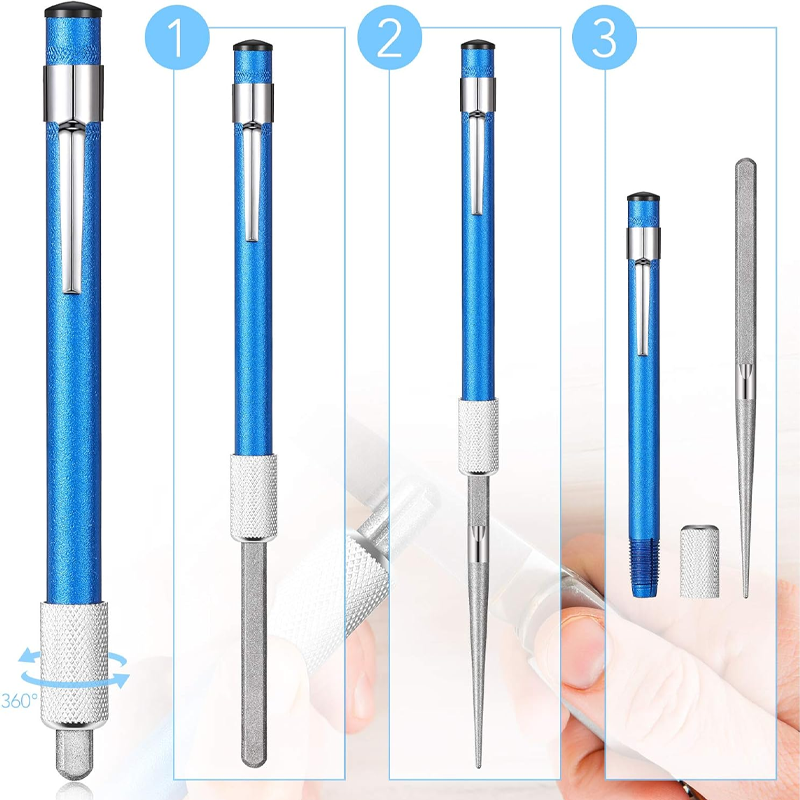 1
2
3
360°